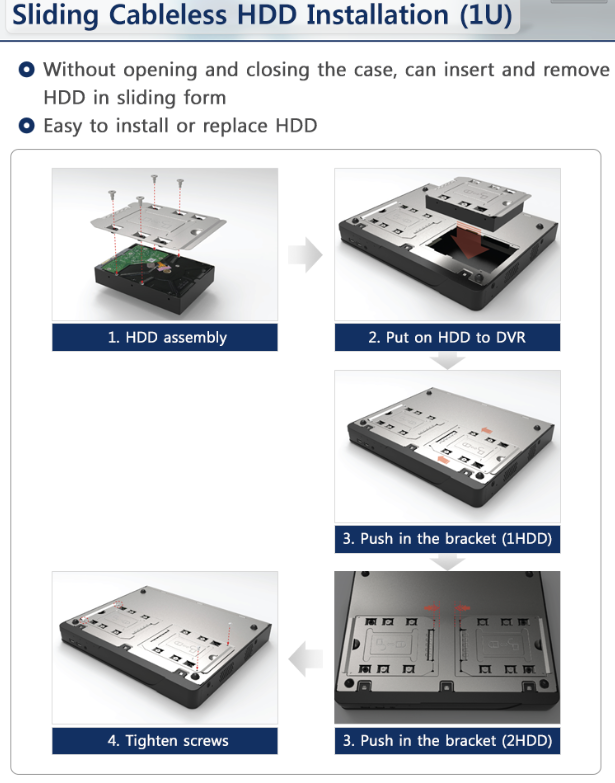 Sliding Cableless HDD Installation (1U)

Without opening and closing the case, can insert and remove HDD in sliding form

Easy to install or replace HDD

1. HDD assembly

2. Put on HDD to DVR

3. Push in the bracket (1HDD)

3. Push in the bracket (2HDD)

4. Tighten screws